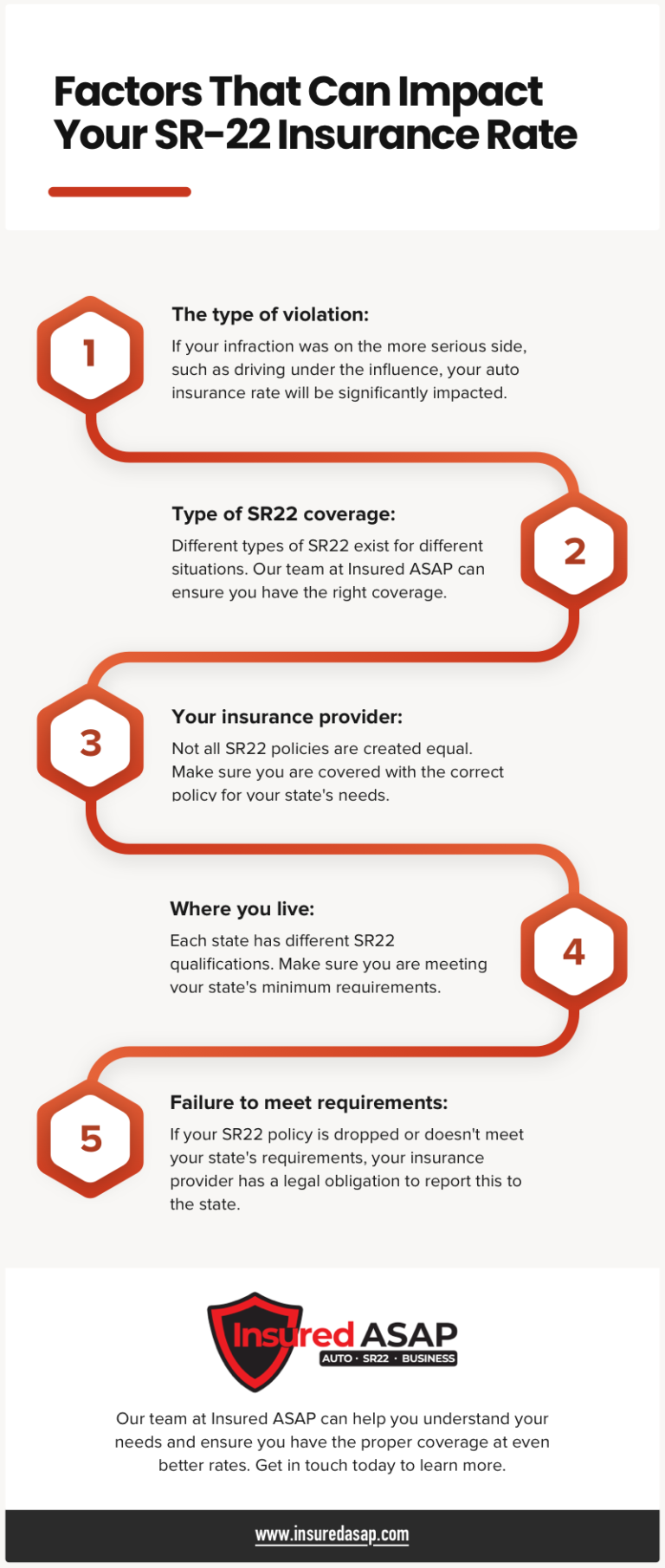 Factors That Can Impact Your SR-22 Insurance Rate

1

The type of violation:

If your infraction was on the more serious side, such as driving under the influence, your auto insurance rate will be significantly impacted.

2

Type of SR22 coverage:

Different types of SR22 exist for different situations. Our team at Insured ASAP can ensure you have the right coverage.

3

Your insurance provider:

Not all SR22 policies are created equal. Make sure you are covered with the correct policy for your state's needs.

4

Where you live:

Each state has different SR22 qualifications. Make sure you are meeting your state's minimum requirements.

5

Failure to meet requirements:

If your SR22 policy is dropped or doesn't meet your state's requirements, your insurance provider has a legal obligation to report this to the state.

Insured ASAP
AUTO · SR22 · BUSINESS

Our team at Insured ASAP can help you understand your needs and ensure you have the proper coverage at even better rates. Get in touch today to learn more.

www.insuredasap.com